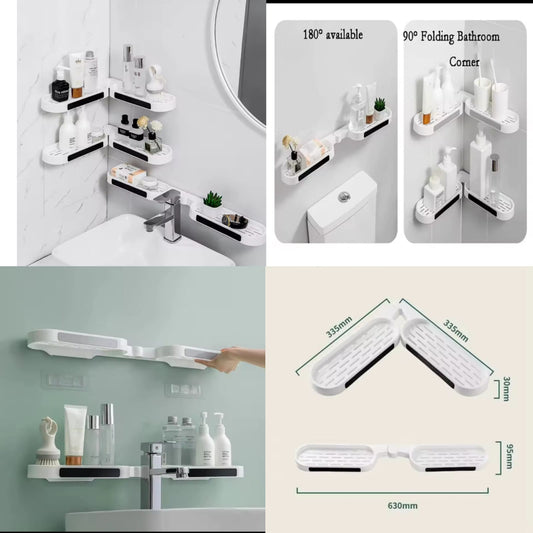 180° available

90° Folding Bathroom Corner

335mm

335mm

30mm

95mm

630mm